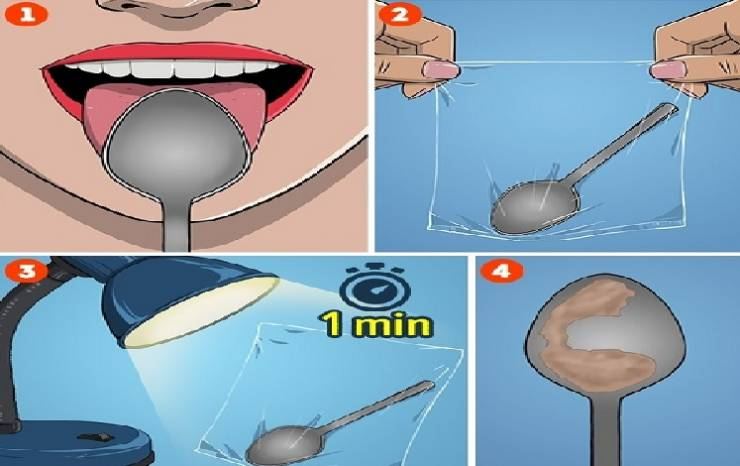 1

2

3

1 min

4